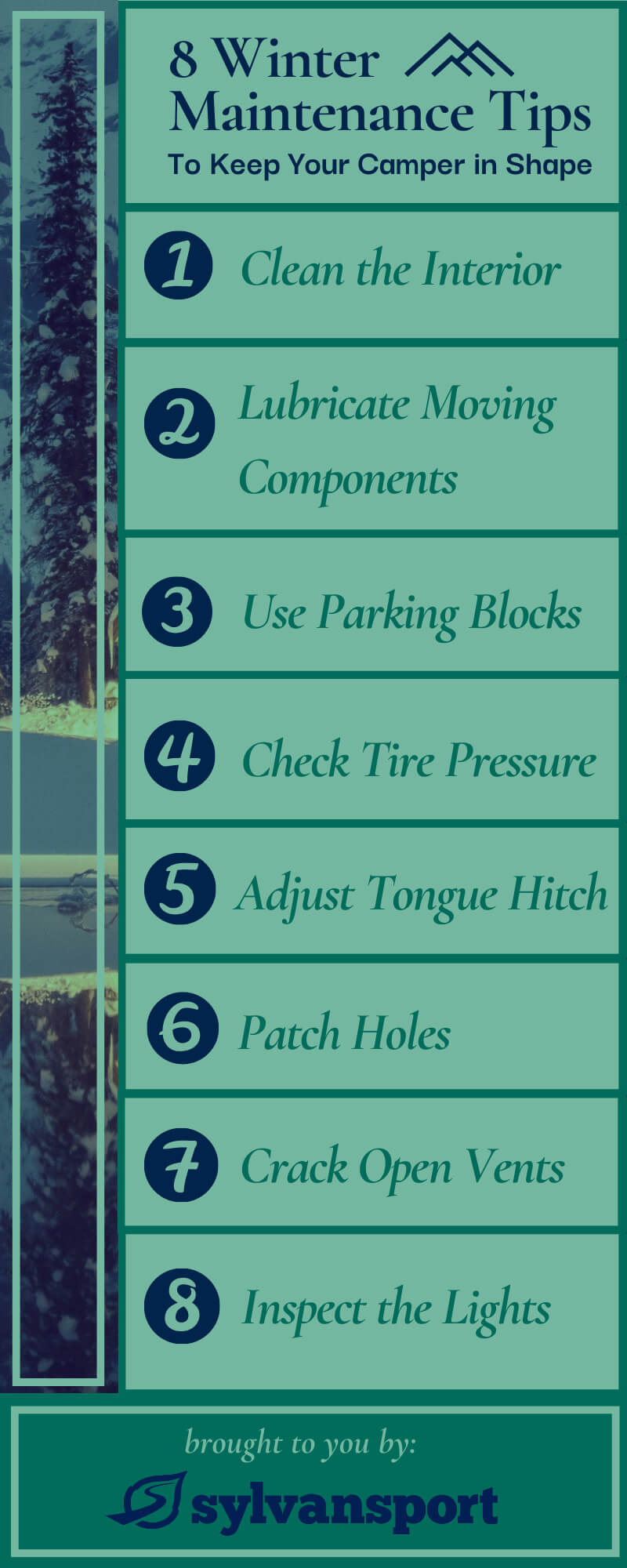 8 Winter Maintenance Tips
To Keep Your Camper in Shape

1 Clean the Interior

2 Lubricate Moving Components

3 Use Parking Blocks

4 Check Tire Pressure

5 Adjust Tongue Hitch

6 Patch Holes

7 Crack Open Vents

8 Inspect the Lights

brought to you by:
sylvansport